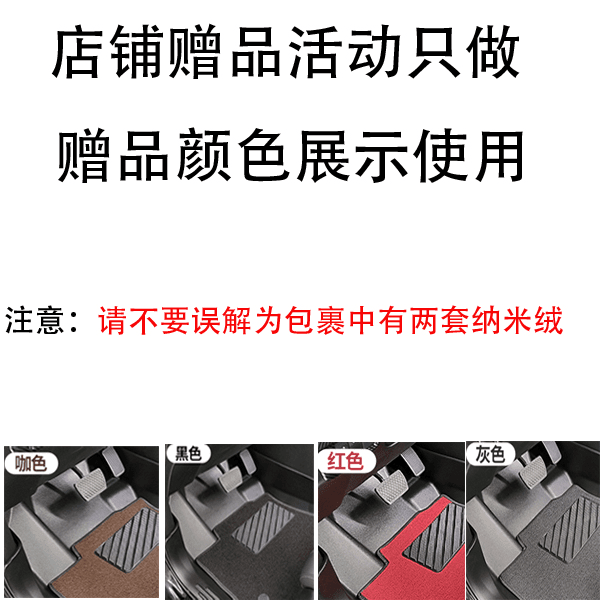 店铺赠品活动只做
赠品颜色展示使用

注意：请不要误解为包裹中有两套纳米绒

咖色

黑色

红色

灰色