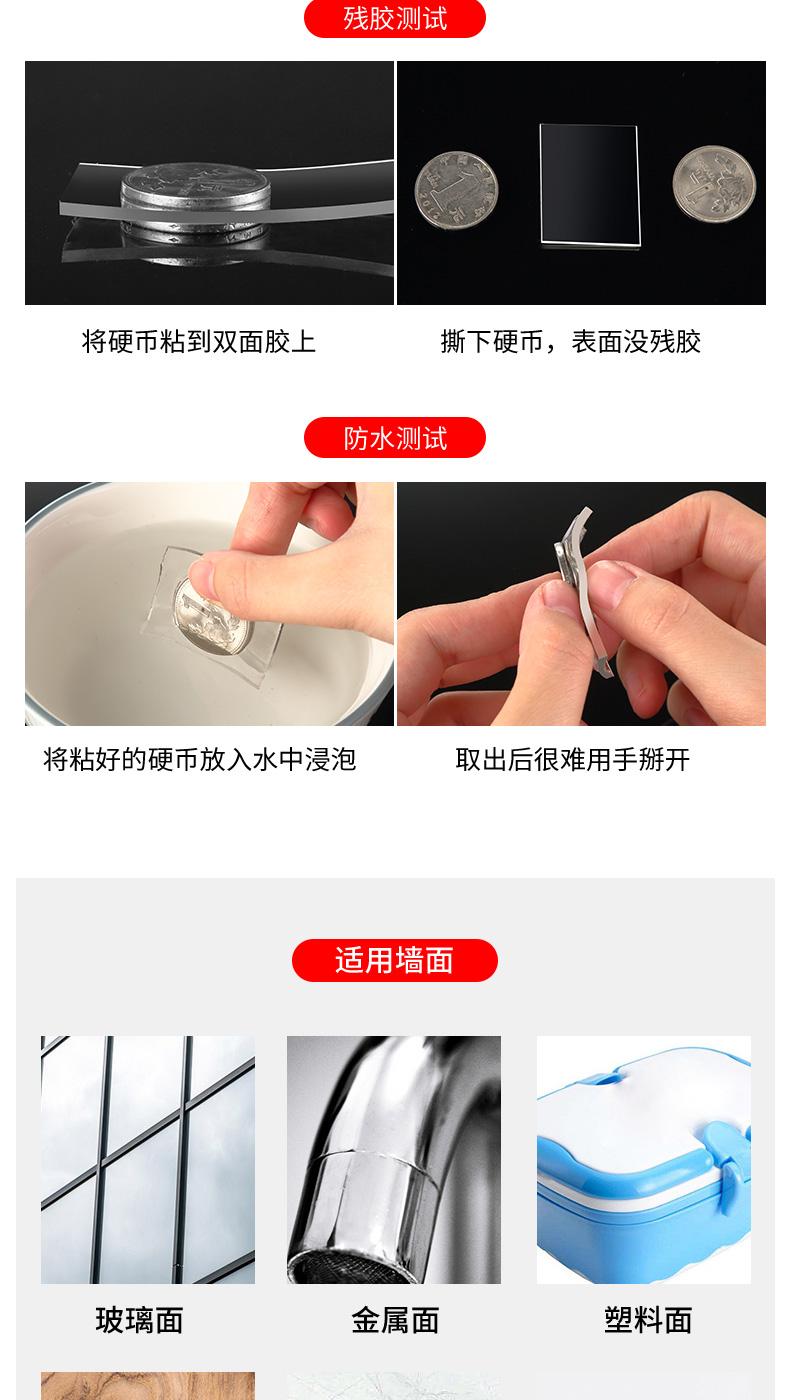 残胶测试

将硬币粘到双面胶上

撕下硬币，表面没残胶

防水测试

将粘好的硬币放入水中浸泡

取出后很难用手掰开

适用墙面

玻璃面

金属面

塑料面