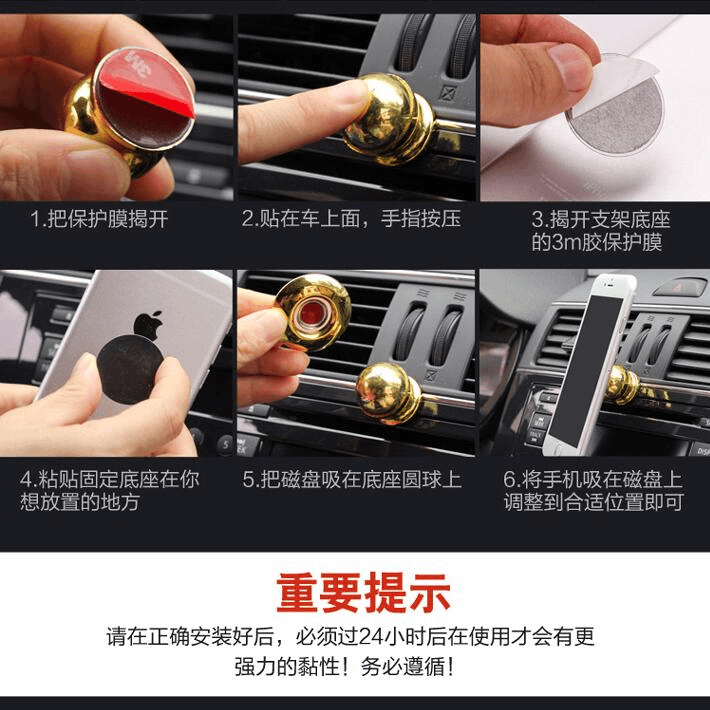 1.把保护膜揭开

2.贴在车上面，手指按压

3.揭开支架底座的3m胶保护膜

4.粘贴固定底座在你想放置的地方

5.把磁盘吸在底座圆球上

6.将手机吸在磁盘上调整到合适位置即可

重要提示

请在正确安装好后，必须过24小时后在使用才会有更强力的黏性！务必遵循！